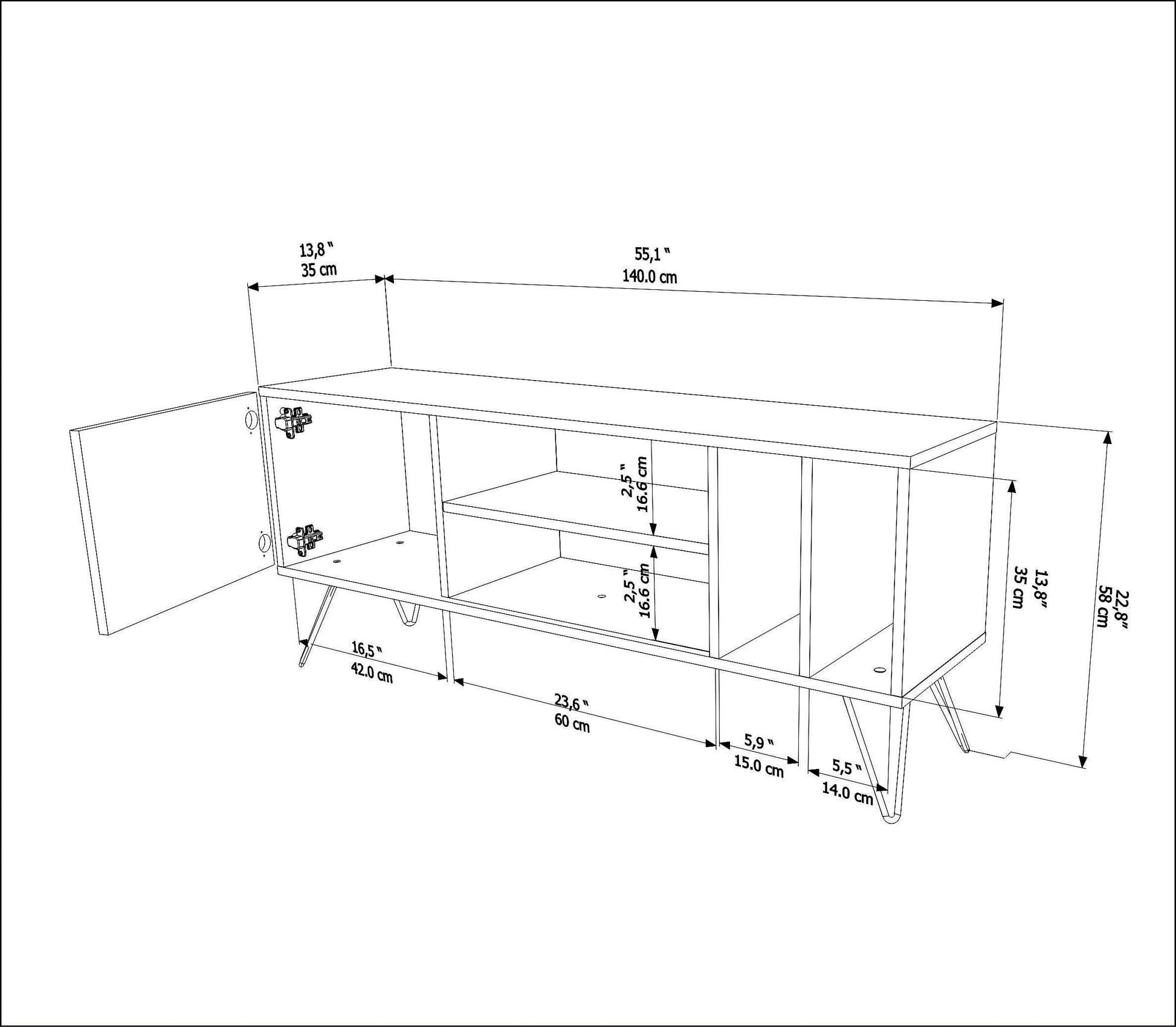 13,8 "
35 cm

55,1 "
140.0 cm

2,5 "
16.6 cm

2,5 "
16.6 cm

13,8"
35 cm

22,8"
58 cm

16,5 "
42.0 cm

23,6 "
60 cm

5,9 "
15.0 cm

5,5 "
14.0 cm