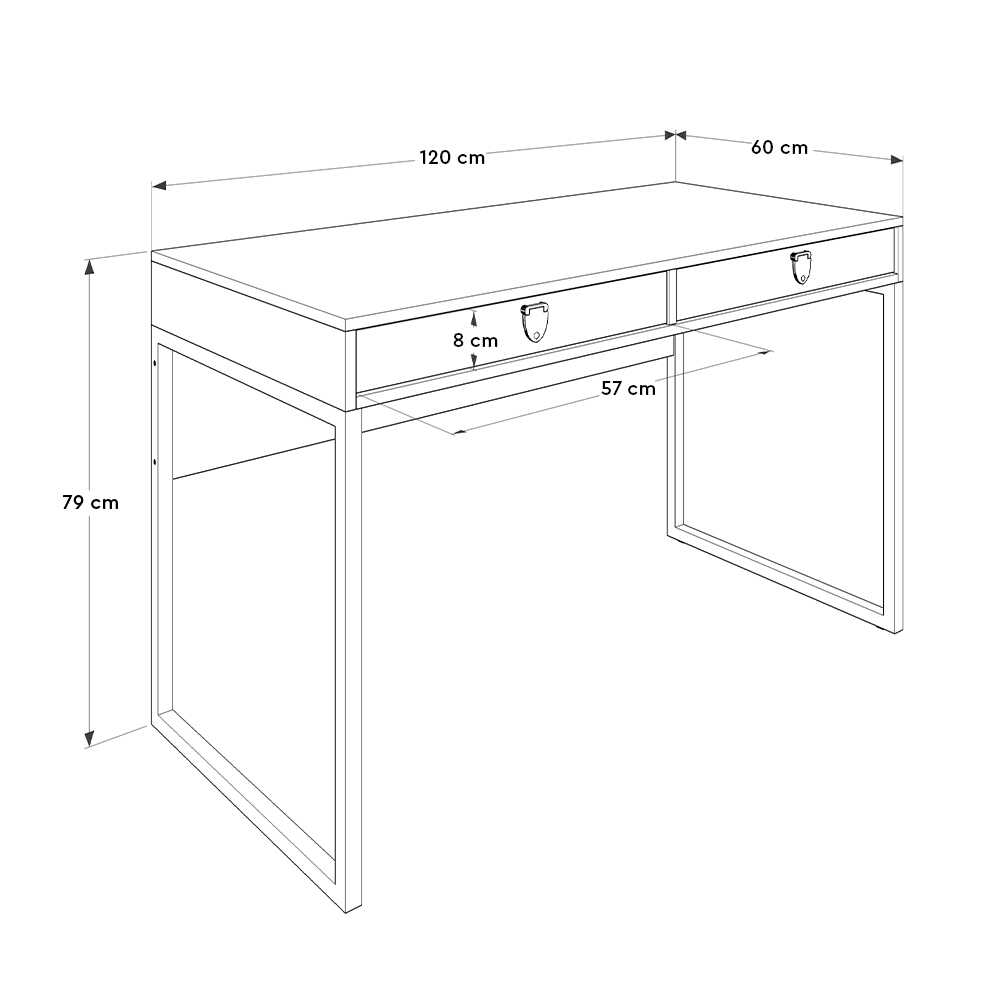 120 cm
60 cm
8 cm
57 cm
79 cm