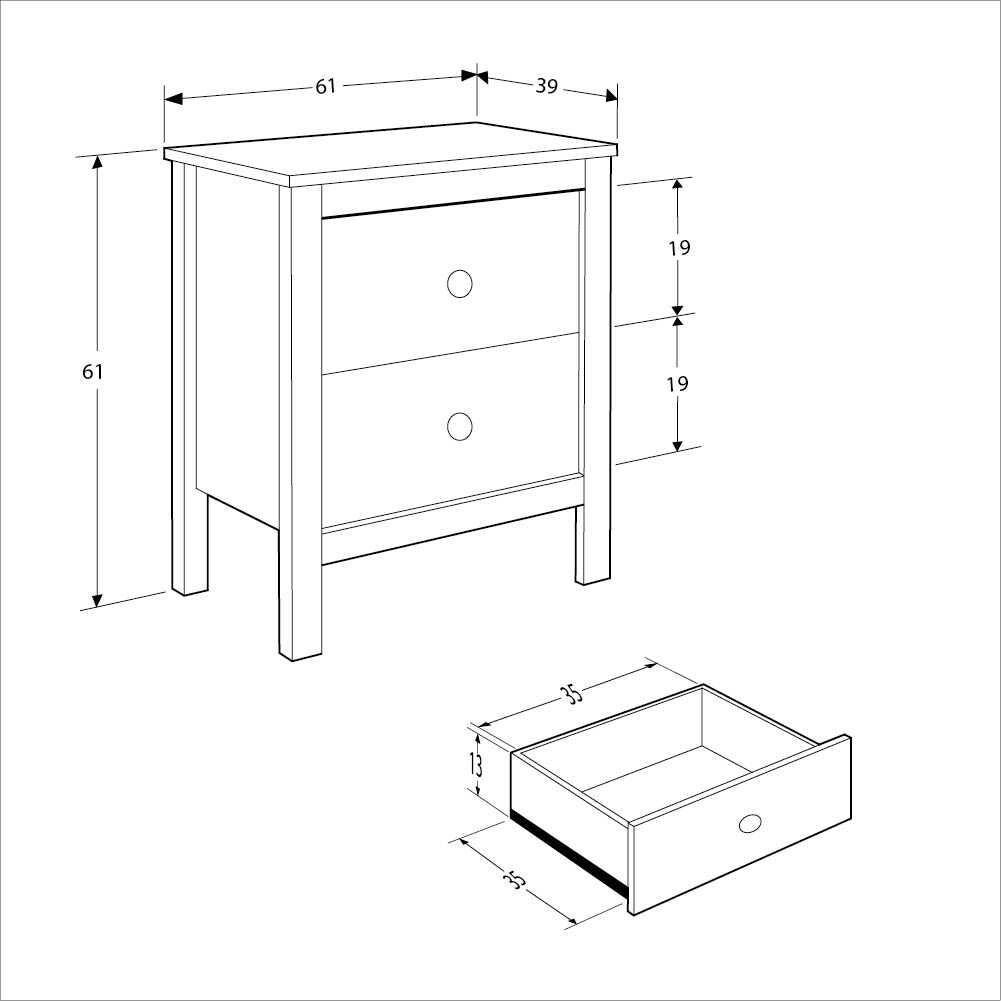 61
39
61
19
19
35
13
35