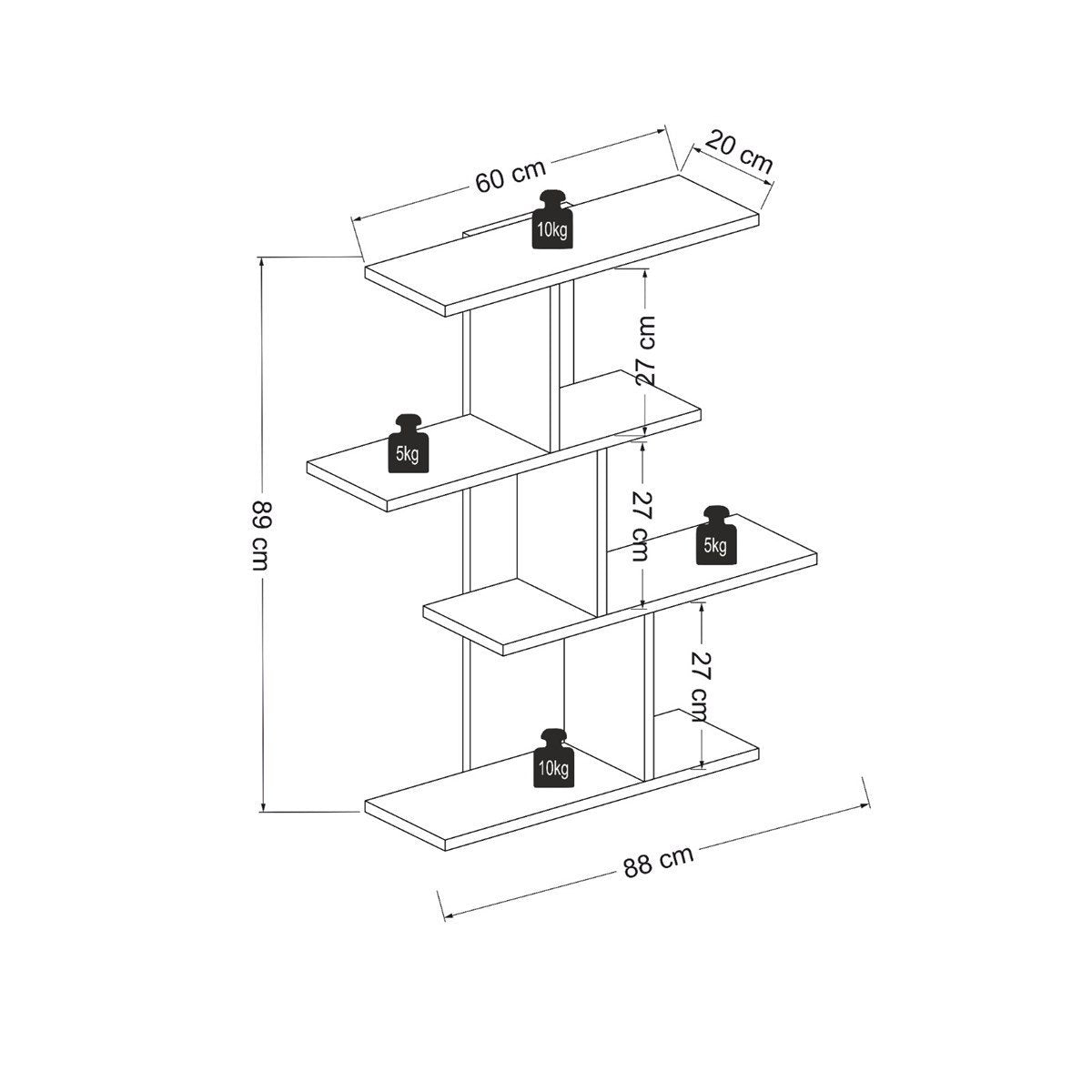 60 cm
20 cm
10kg
27 cm
5kg
89 cm
27 cm
5kg
27 cm
10kg
88 cm